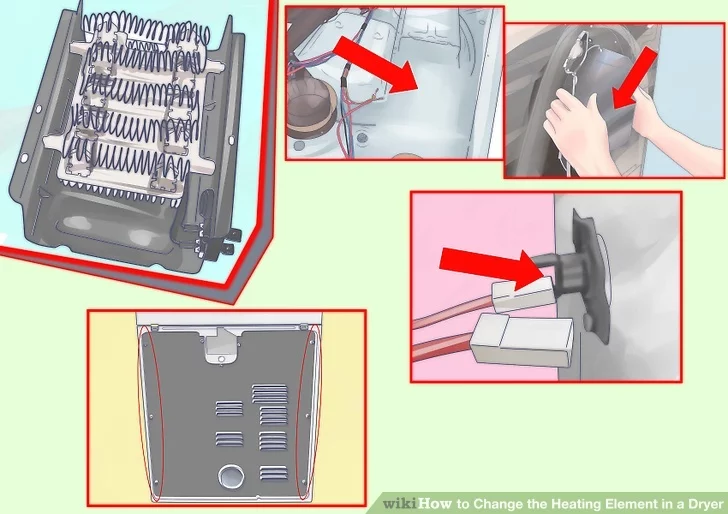 wikiHow to Change the Heating Element in a Dryer