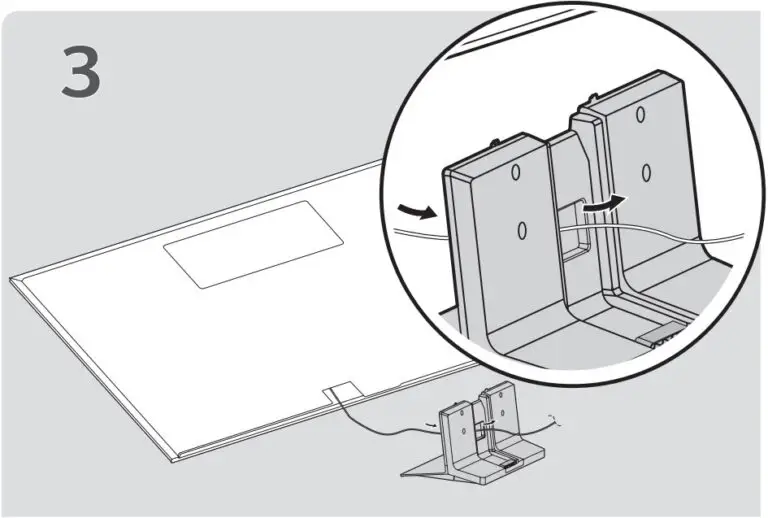 3