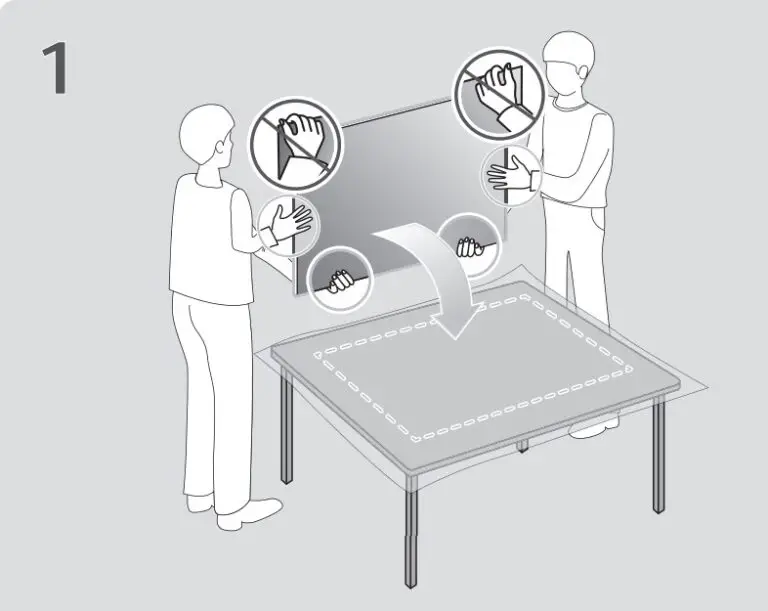 1