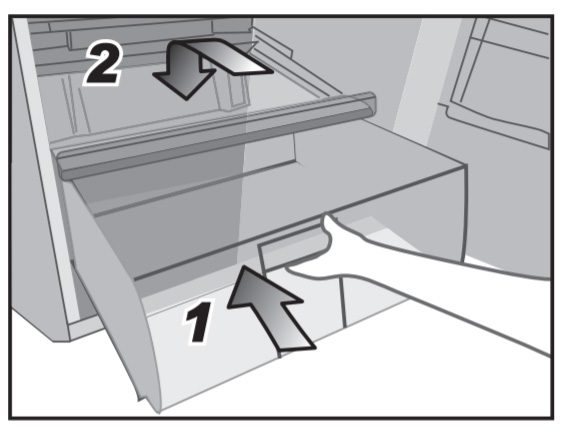 2
1