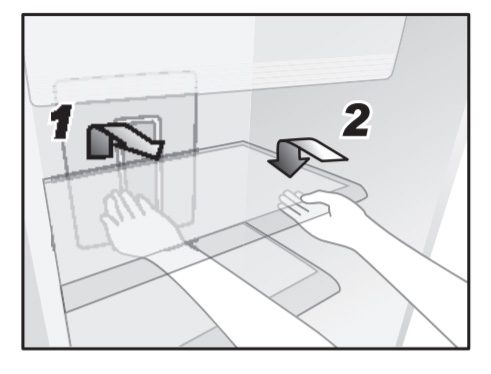 1

2