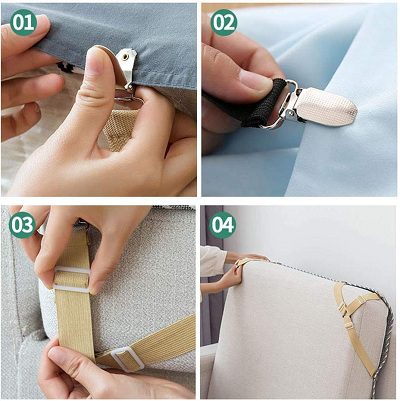 01

02

03

04