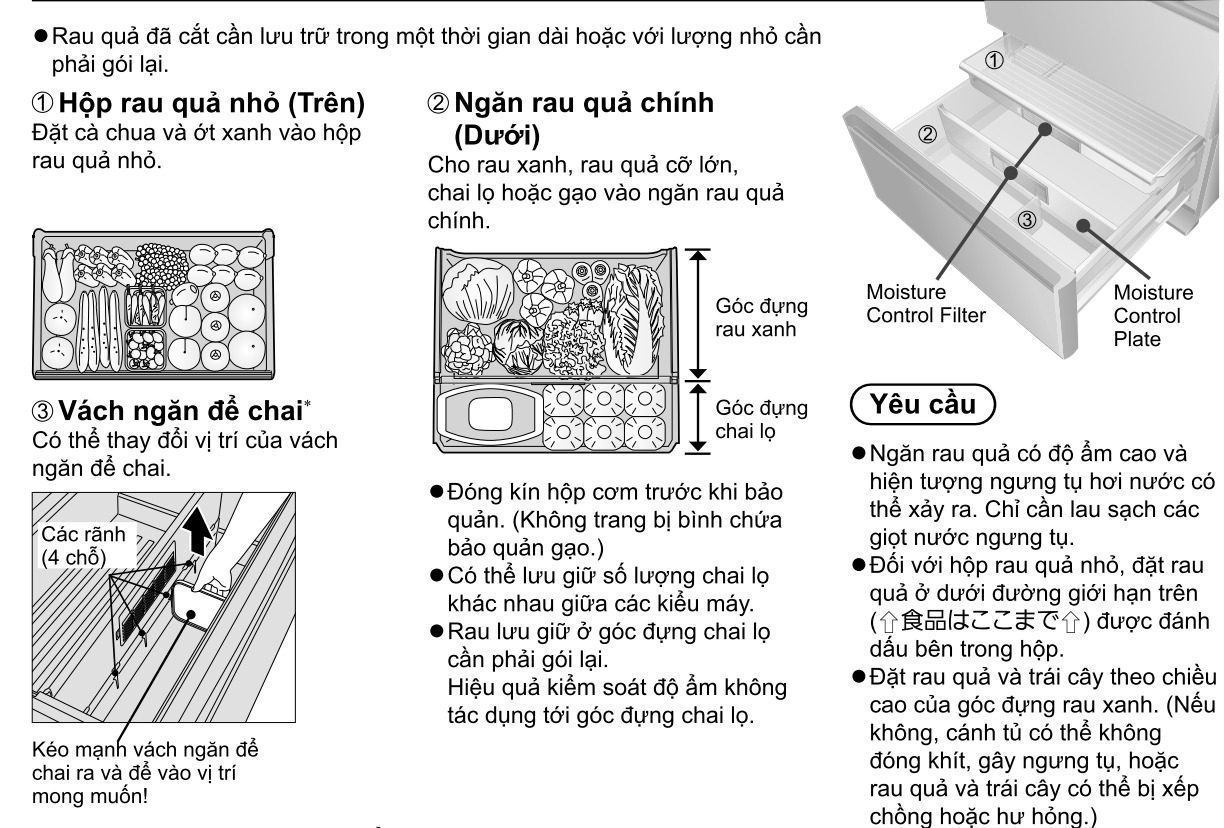 ●Rau quả đã cắt cần lưu trữ trong một thời gian dài hoặc với lượng nhỏ cần phải gói lại.

① Hộp rau quả nhỏ (Trên)
Đặt cà chua và ớt xanh vào hộp rau quả nhỏ.

③ Vách ngăn để chai*
Có thể thay đổi vị trí của vách ngăn để chai.

Các rãnh (4 chỗ)

Kéo mạnh vách ngăn để chai ra và để vào vị trí mong muốn!

② Ngăn rau quả chính (Dưới)
Cho rau xanh, rau quả cỡ lớn, chai lọ hoặc gạo vào ngăn rau quả chính.

Góc đựng rau xanh

Góc đựng chai lọ

●Đóng kín hộp cơm trước khi bảo quản. (Không trang bị bình chứa bảo quản gạo.)
●Có thể lưu giữ số lượng chai lọ khác nhau giữa các kiểu máy.
●Rau lưu giữ ở góc đựng chai lọ cần phải gói lại.
Hiệu quả kiểm soát độ ẩm không tác dụng tới góc đựng chai lọ.

①
②
③
Moisture Control Filter
Moisture Control Plate

Yêu cầu
●Ngăn rau quả có độ ẩm cao và hiện tượng ngưng tụ hơi nước có thể xảy ra. Chỉ cần lau sạch các giọt nước ngưng tụ.
●Đối với hộp rau quả nhỏ, đặt rau quả ở dưới đường giới hạn trên (⇧食品はここまで⇧) được đánh dấu bên trong hộp.
●Đặt rau quả và trái cây theo chiều cao của góc đựng rau xanh. (Nếu không, cánh tủ có thể không đóng khít, gây ngưng tụ, hoặc rau quả và trái cây có thể bị xếp chồng hoặc hư hỏng.)