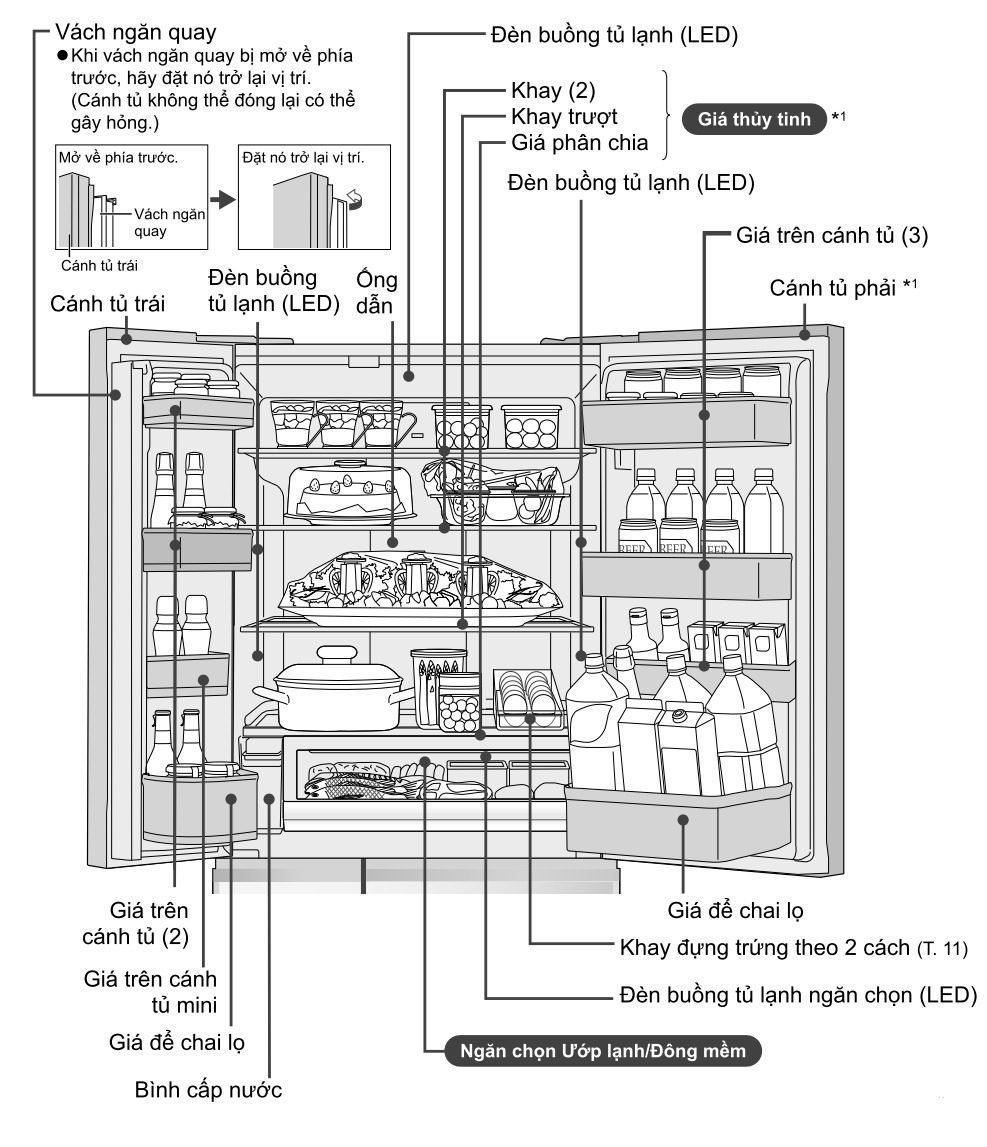 Vách ngăn quay
●Khi vách ngăn quay bị mở về phía trước, hãy đặt nó trở lại vị trí. (Cánh tủ không thể đóng lại có thể gây hỏng.)

Mở về phía trước.
Vách ngăn quay
Cánh tủ trái

Đặt nó trở lại vị trí.

Đèn buồng tủ lạnh (LED)
Khay (2)
Khay trượt
Giá phân chia
Giá thủy tinh *1
Đèn buồng tủ lạnh (LED)
Giá trên cánh tủ (3)
Cánh tủ phải *1
Đèn buồng tủ lạnh (LED)
Ống dẫn
Cánh tủ trái

BEER BEER BEER

Giá trên cánh tủ (2)
Giá trên cánh tủ mini
Giá để chai lọ
Bình cấp nước
Giá để chai lọ
Khay đựng trứng theo 2 cách (T. 11)
Đèn buồng tủ lạnh ngăn chọn (LED)
Ngăn chọn Ướp lạnh/Đông mềm