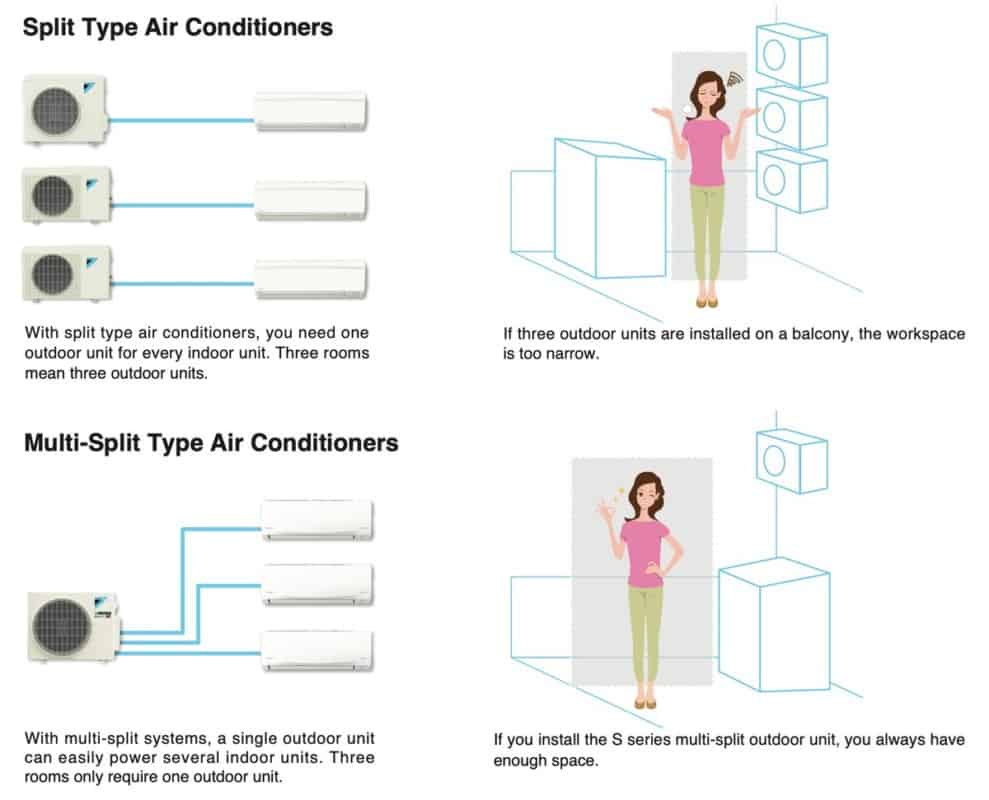 Split Type Air Conditioners

With split type air conditioners, you need one outdoor unit for every indoor unit. Three rooms mean three outdoor units.

If three outdoor units are installed on a balcony, the workspace is too narrow.

Multi-Split Type Air Conditioners

With multi-split systems, a single outdoor unit can easily power several indoor units. Three rooms only require one outdoor unit.

If you install the S series multi-split outdoor unit, you always have enough space.