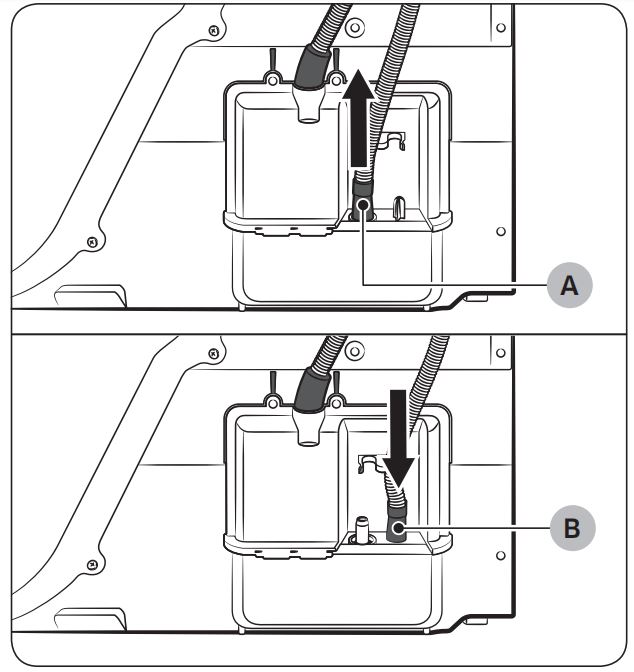 A

B