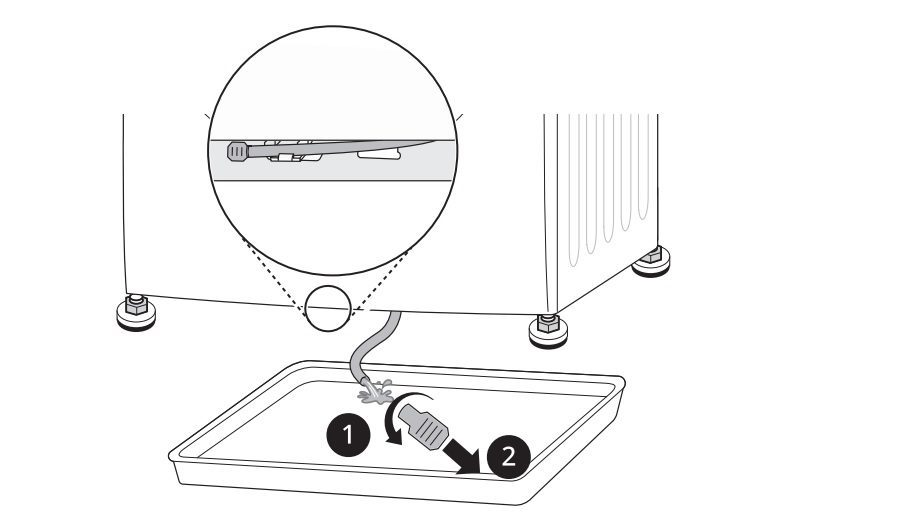 1
2