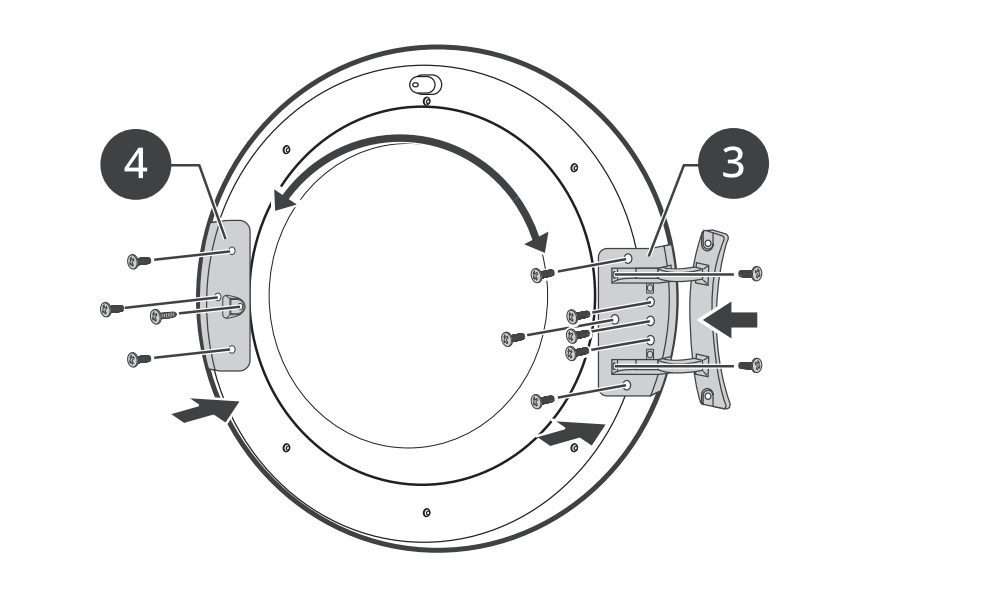 4

3