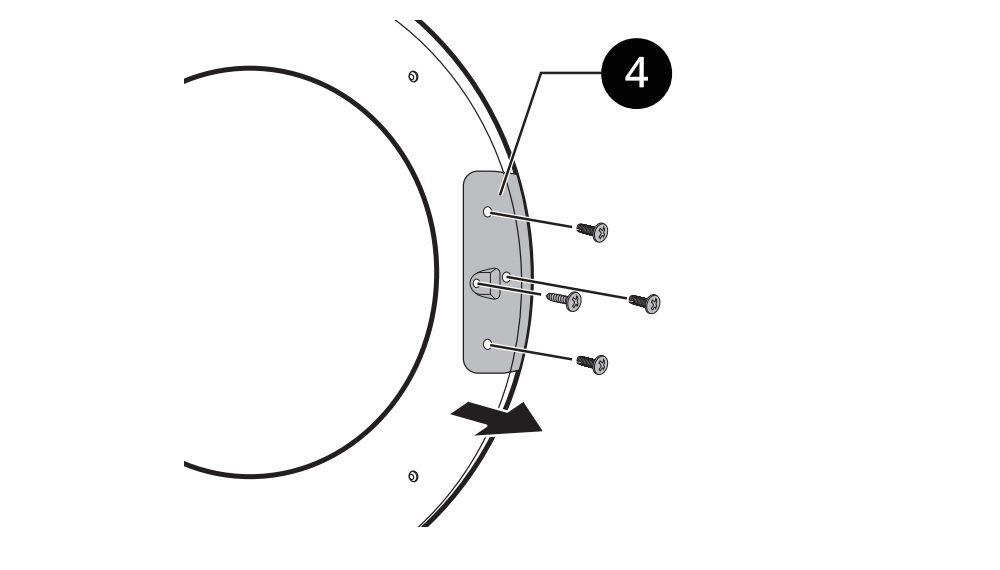 4