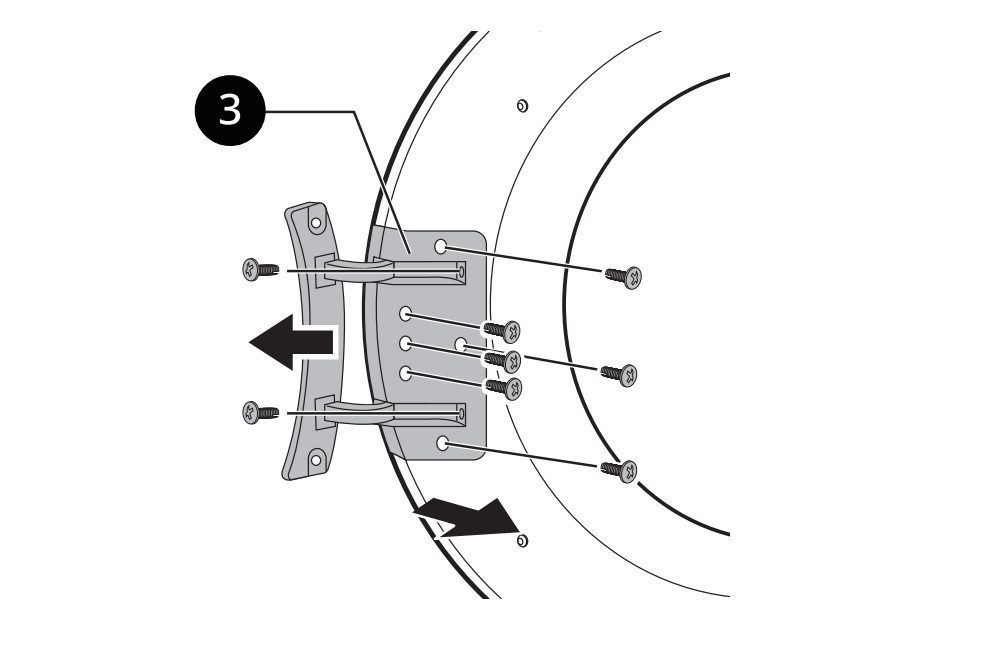 3