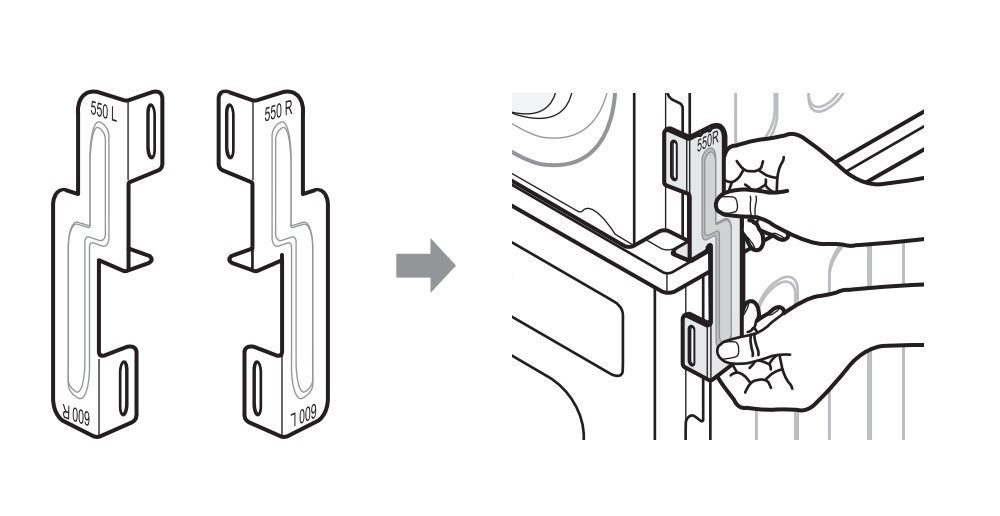 550 L

600 R

550 R

600 L

550R