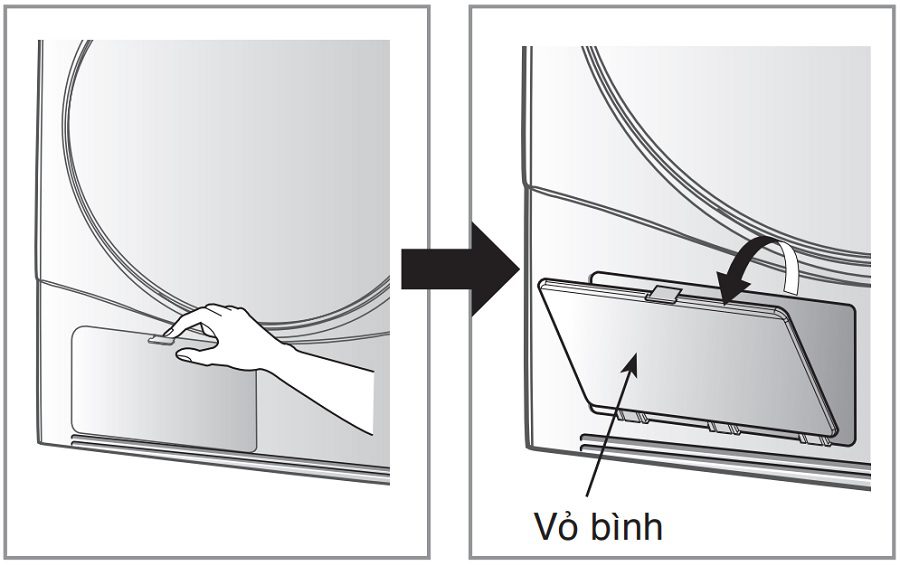 Vỏ bình