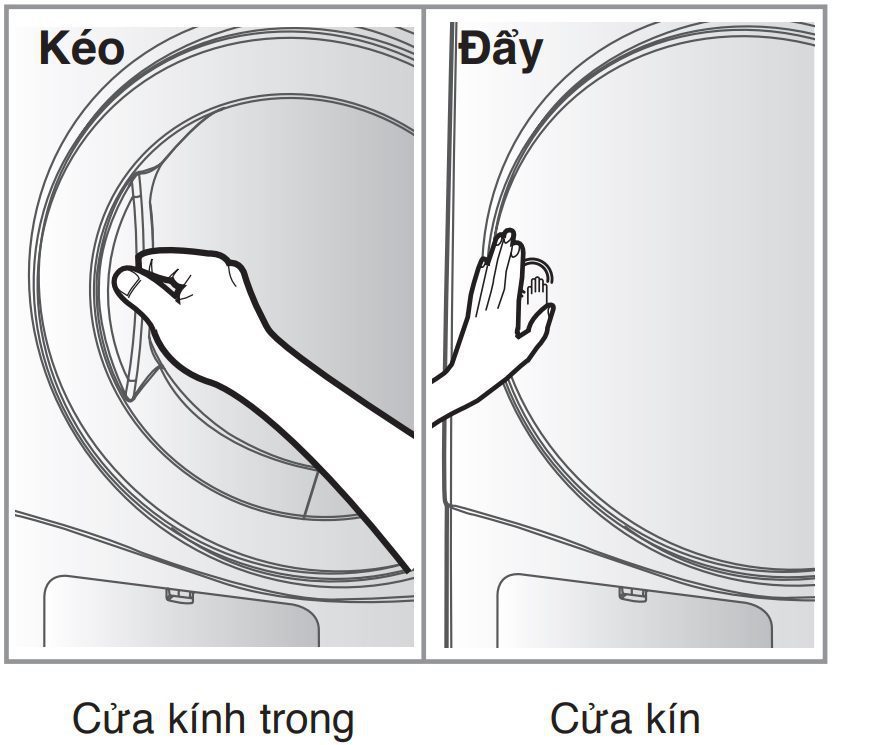 Kéo

Đẩy

Cửa kính trong

Cửa kín