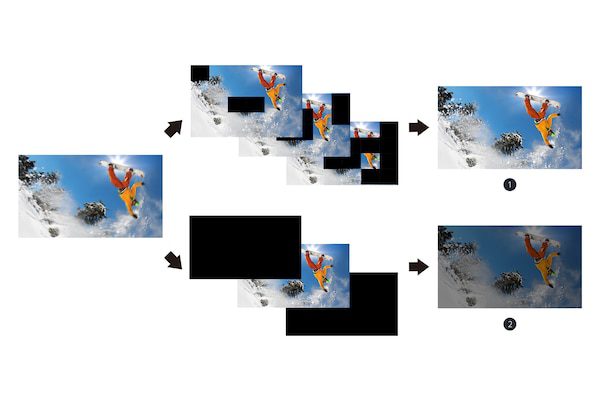 1

2