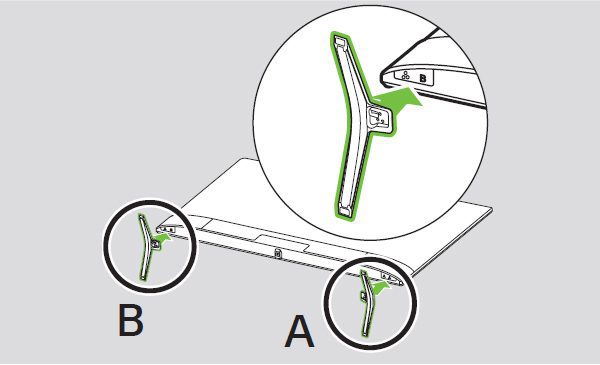 B

B

A