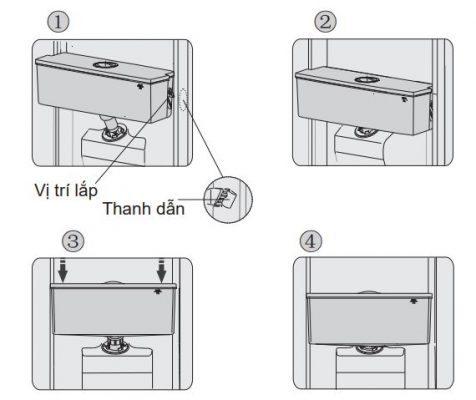 ①

②

Vị trí lắp

Thanh dẫn

③

④